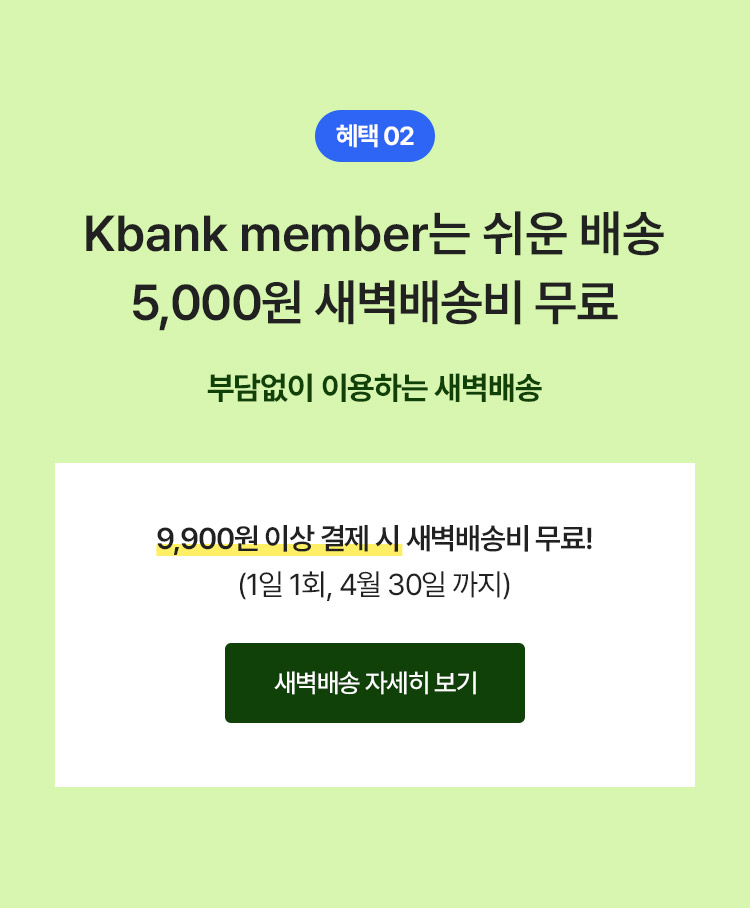 혜택 02

Kbank member는 쉬운 배송
5,000원 새벽배송비 무료

부담없이 이용하는 새벽배송

9,900원 이상 결제 시 새벽배송비 무료!
(1일 1회, 4월 30일 까지)

새벽배송 자세히 보기