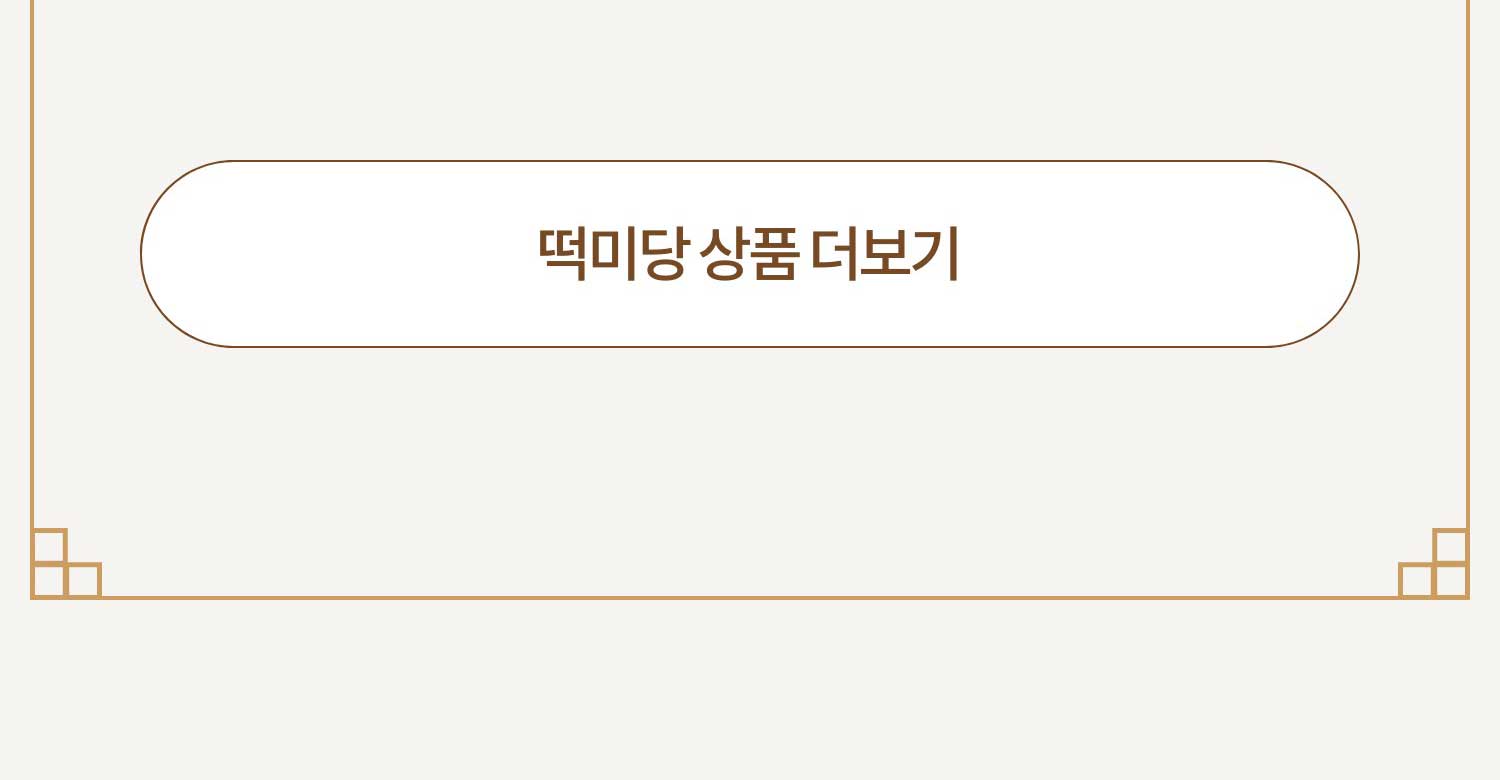 떡미당 상품 더보기